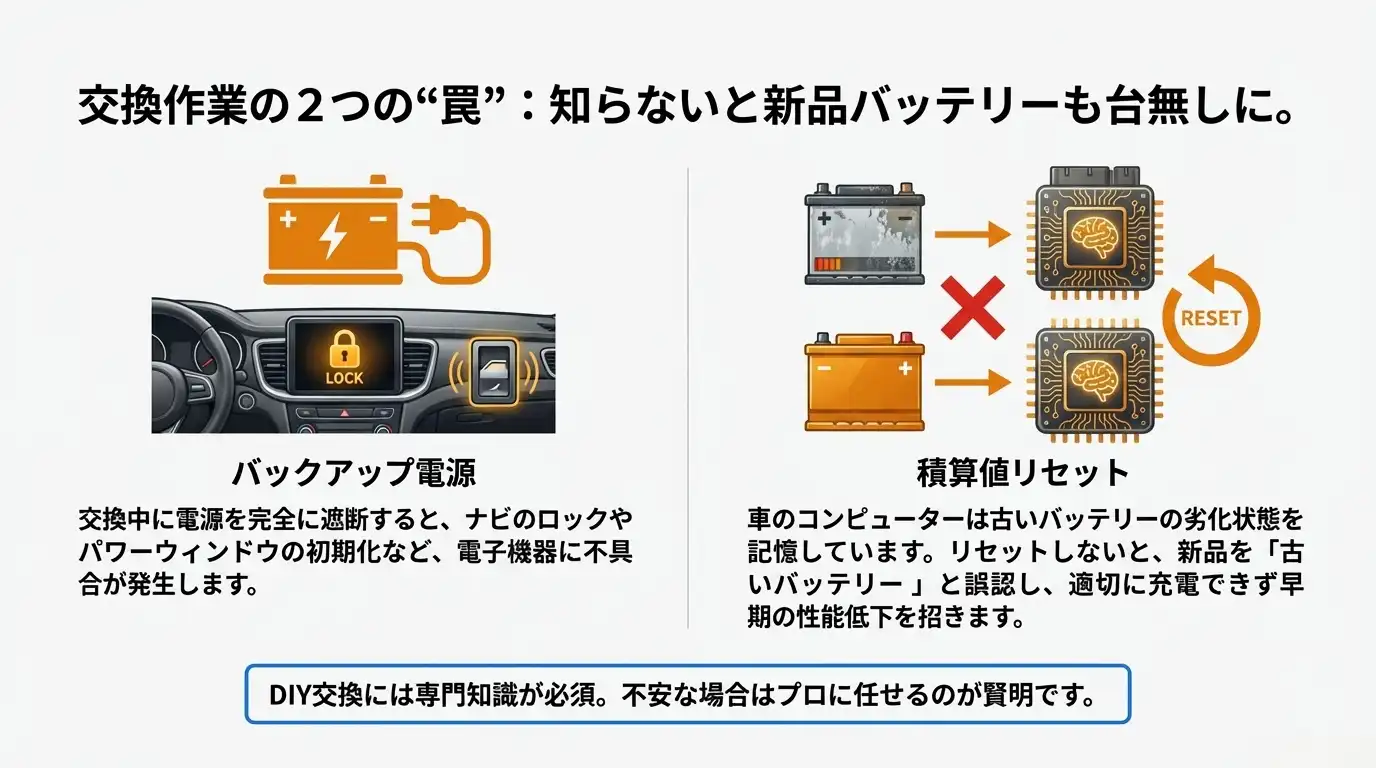 交換作業の２つの“罠”：知らないと新品バッテリーも台無しに。

LOCK

バックアップ電源

交換中に電源を完全に遮断すると、ナビのロックやパワーウィンドウの初期化など、電子機器に不具合が発生します。

RESET

積算値リセット

車のコンピューターは古いバッテリーの劣化状態を記憶しています。リセットしないと、新品を「古いバッテリー」と誤認し、適切に充電できず早期の性能低下を招きます。

DIY交換には専門知識が必須。不安な場合はプロに任せるのが賢明です。