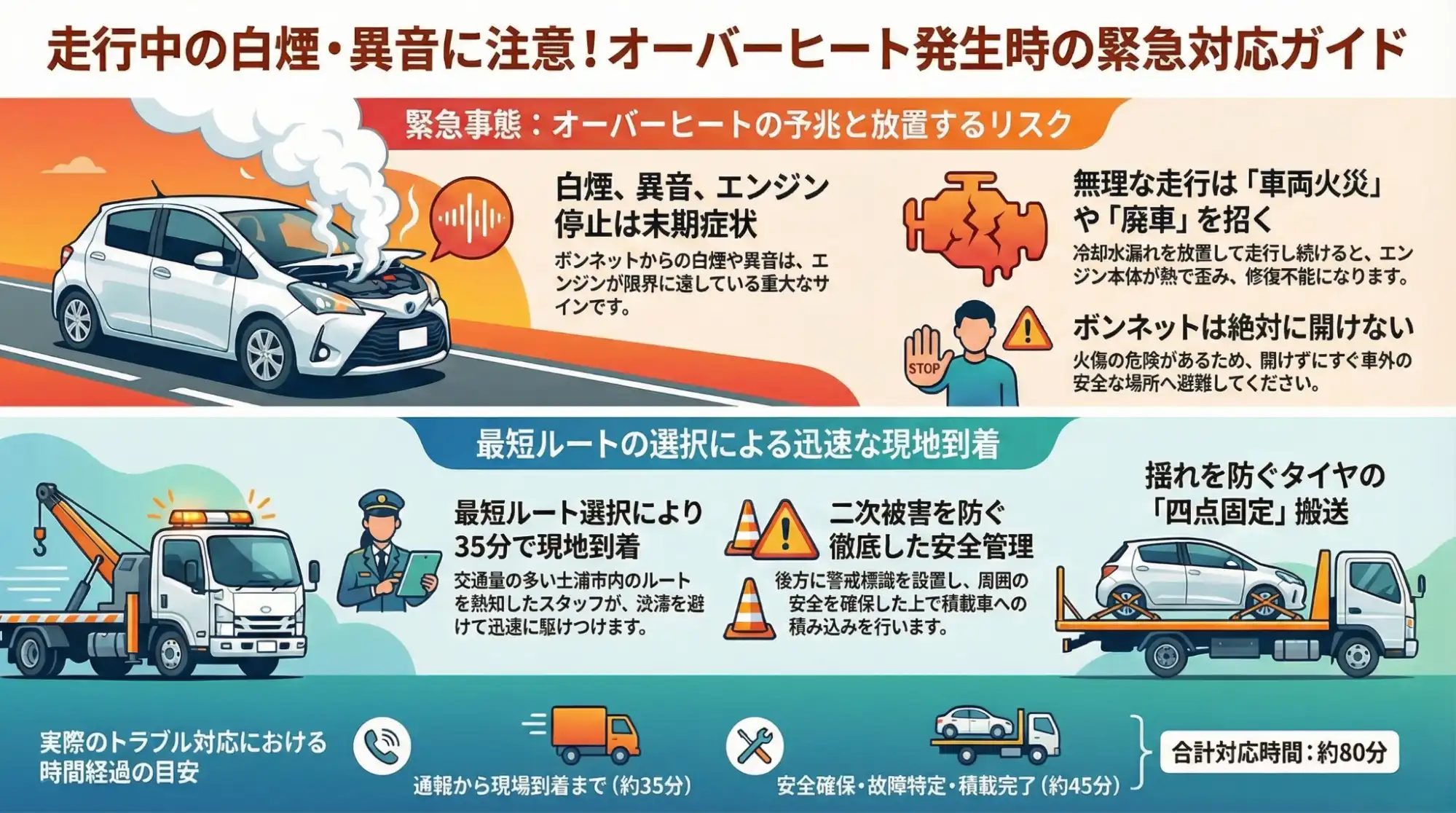 走行中の白煙・異音に注意！オーバーヒート発生時の緊急対応ガイド

緊急事態：オーバーヒートの予兆と放置するリスク

白煙、異音、エンジン停止は末期症状

ボンネットからの白煙や異音は、エンジンが限界に達している重大なサインです。

無理な走行は「車両火災」や「廃車」を招く

冷却水漏れを放置して走行し続けると、エンジン本体が熱で歪み、修復不能になります。

STOP

ボンネットは絶対に開けない

火傷の危険があるため、開けずにすぐ車外の安全な場所へ避難してください。

最短ルートの選択による迅速な現地到着

最短ルート選択により35分で現地到着

交通量の多い土浦市内のルートを熟知したスタッフが、渋滞を避けて迅速に駆けつけます。

二次被害を防ぐ徹底した安全管理

後方に警戒標識を設置し、周囲の安全を確保した上で積載車への積み込みを行います。

揺れを防ぐタイヤの「四点固定」搬送

実際のトラブル対応における時間経過の目安

通報から現場到着まで（約35分）

安全確保・故障特定・積載完了（約45分）

合計対応時間：約80分